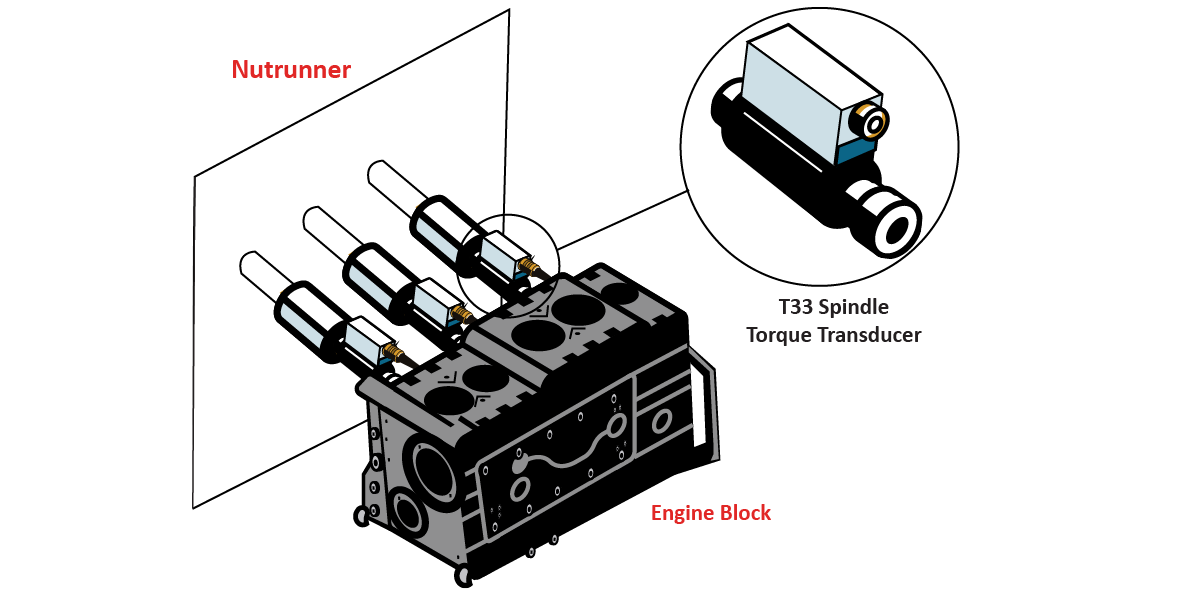 Nutrunner

T33 Spindle
Torque Transducer

Engine Block