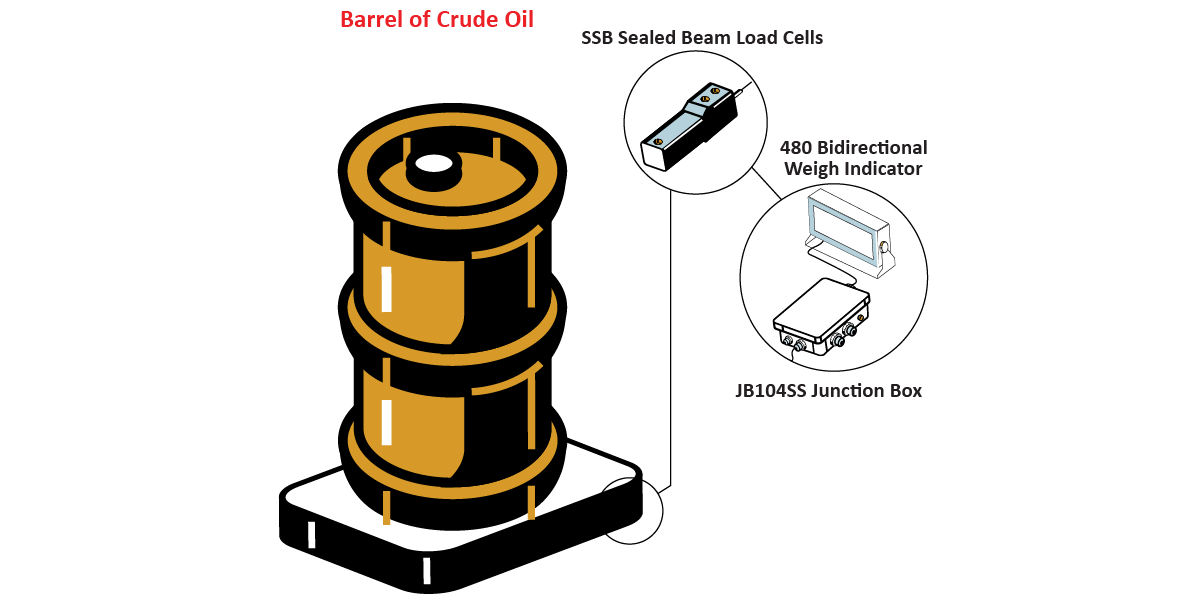 Barrel of Crude Oil

SSB Sealed Beam Load Cells

480 Bidirectional Weigh Indicator

JB104SS Junction Box