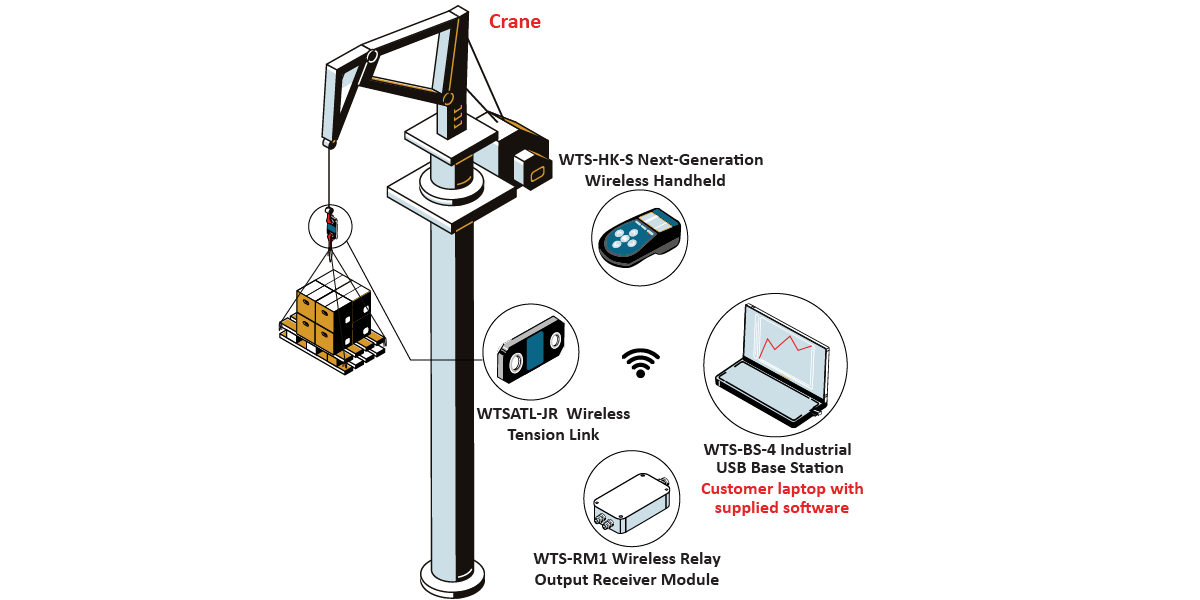 Crane

WTS-HK-S Next-Generation Wireless Handheld

WTSATL-JR Wireless Tension Link

WTS-BS-4 Industrial USB Base Station

Customer laptop with supplied software

WTS-RM1 Wireless Relay Output Receiver Module