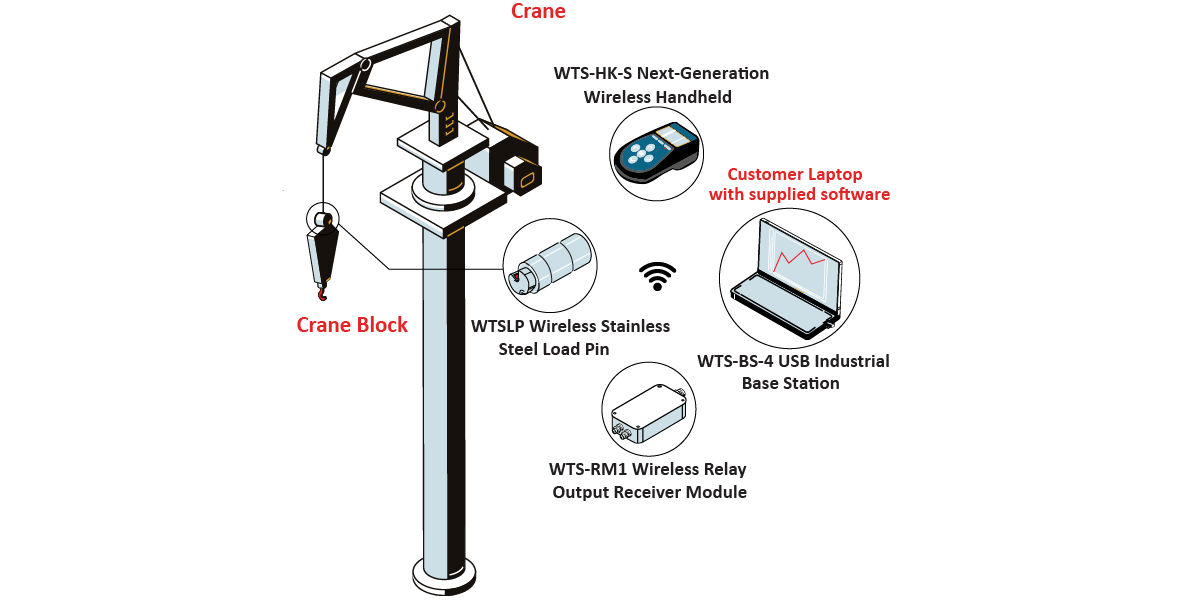 Crane

WTS-HK-S Next-Generation Wireless Handheld

Customer Laptop with supplied software

Crane Block

WTSLP Wireless Stainless Steel Load Pin

WTS-BS-4 USB Industrial Base Station

WTS-RM1 Wireless Relay Output Receiver Module