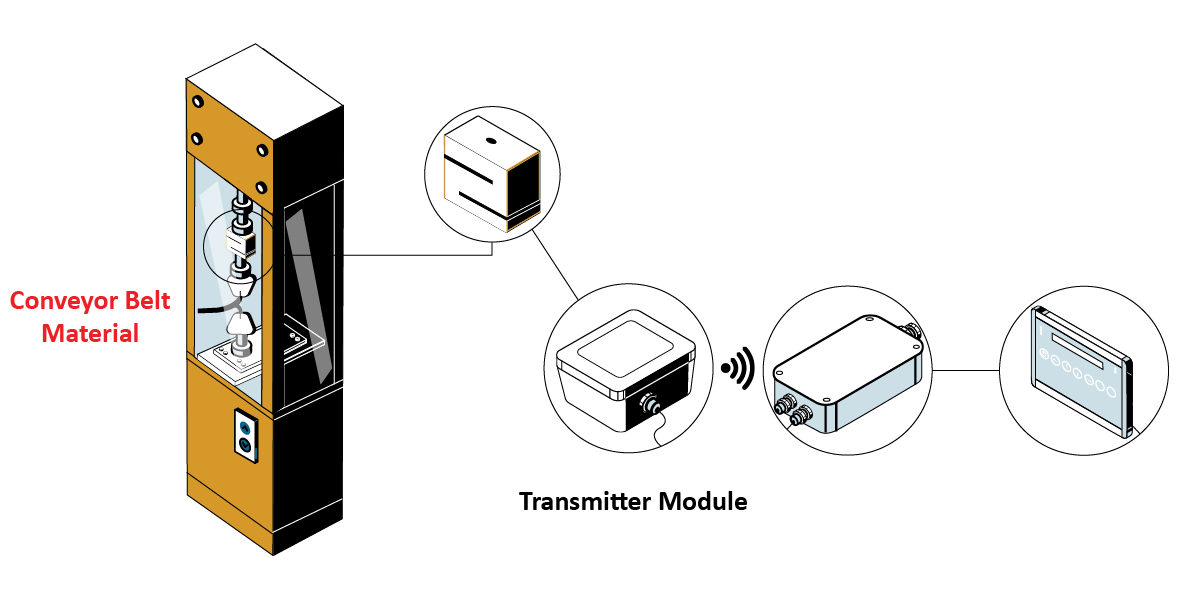 Conveyor Belt Material

Transmitter Module