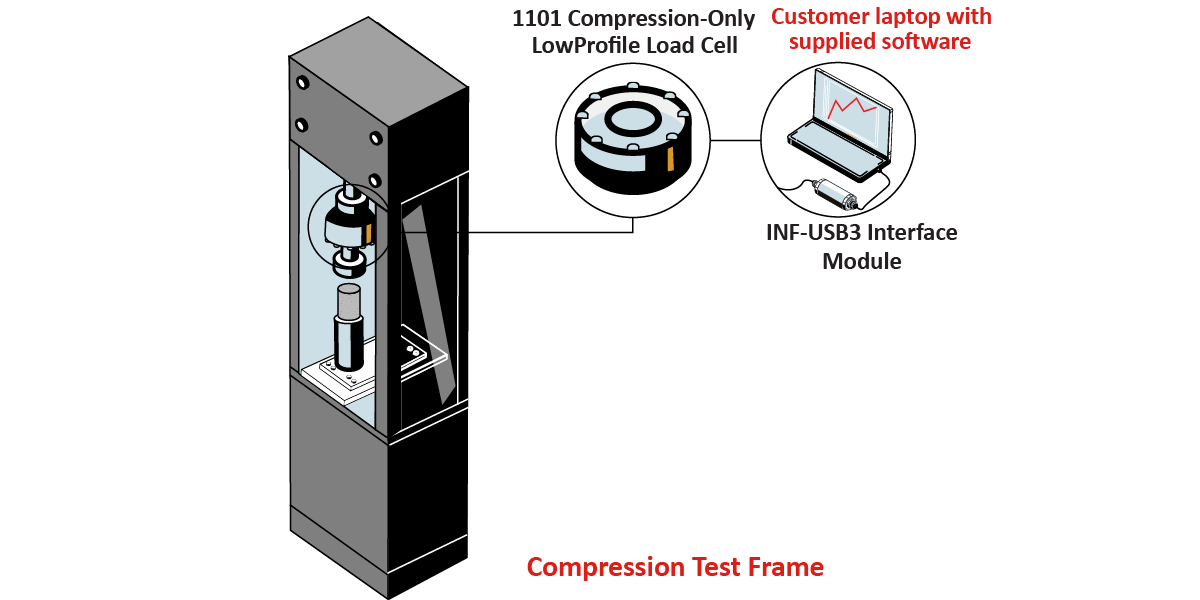 1101 Compression-Only LowProfile Load Cell

Customer laptop with supplied software

INF-USB3 Interface Module

Compression Test Frame