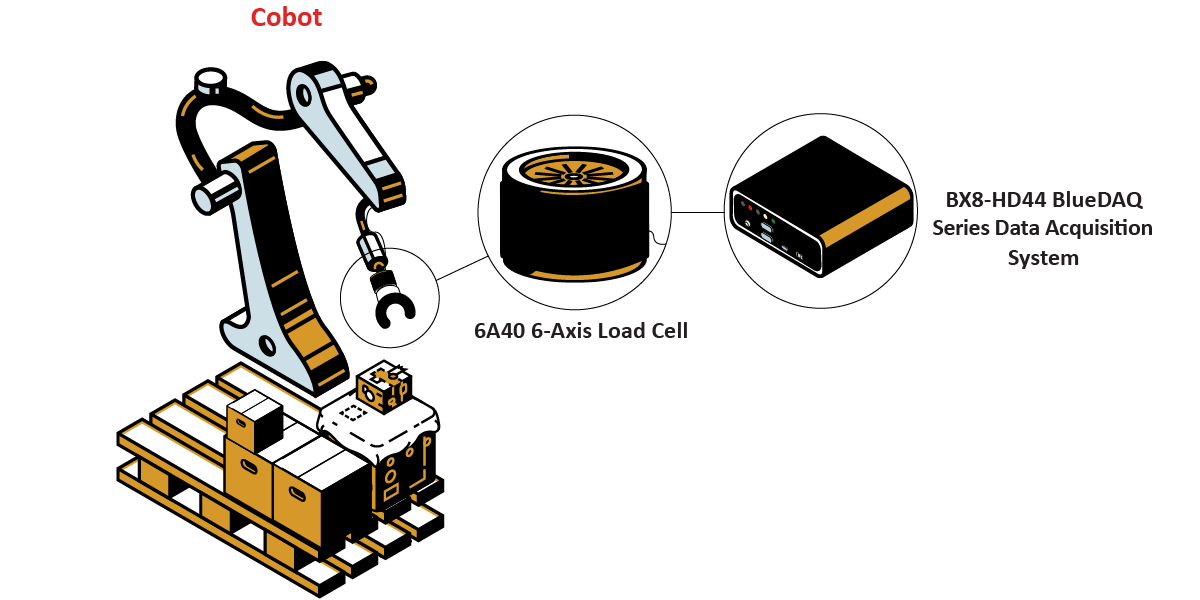 Cobot

6A40 6-Axis Load Cell

BX8-HD44 BlueDAQ Series Data Acquisition System