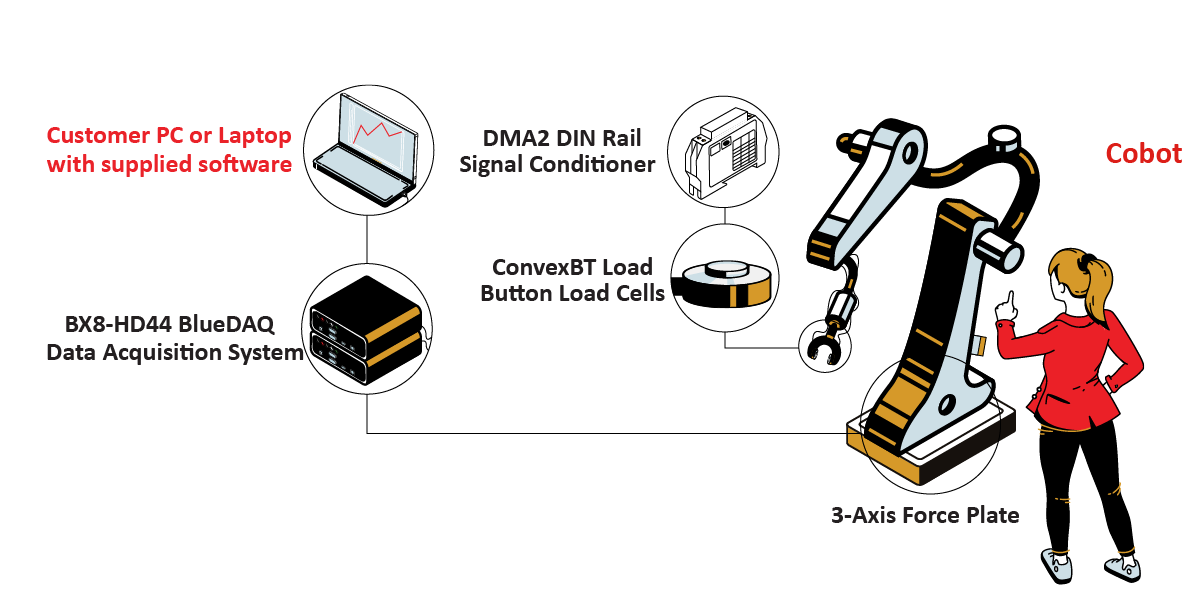 Customer PC or Laptop with supplied software

DMA2 DIN Rail Signal Conditioner

Cobot

ConvexBT Load Button Load Cells

BX8-HD44 BlueDAQ Data Acquisition System

3-Axis Force Plate