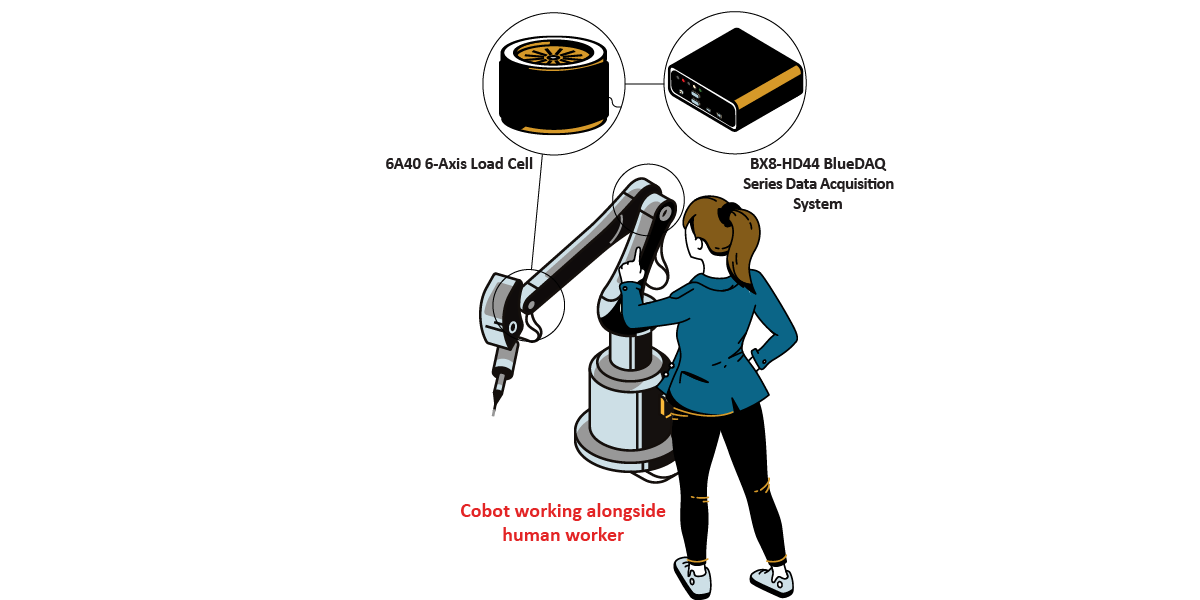 6A40 6-Axis Load Cell

BX8-HD44 BlueDAQ Series Data Acquisition System

Cobot working alongside human worker