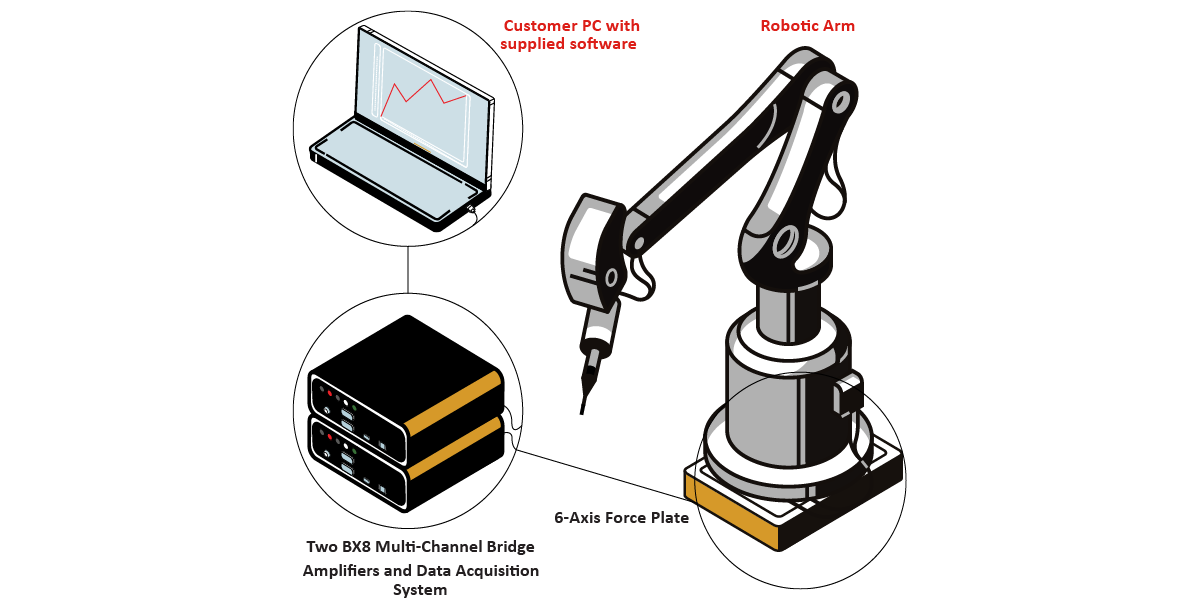 Customer PC with supplied software

Robotic Arm

6-Axis Force Plate

Two BX8 Multi-Channel Bridge Amplifiers and Data Acquisition System