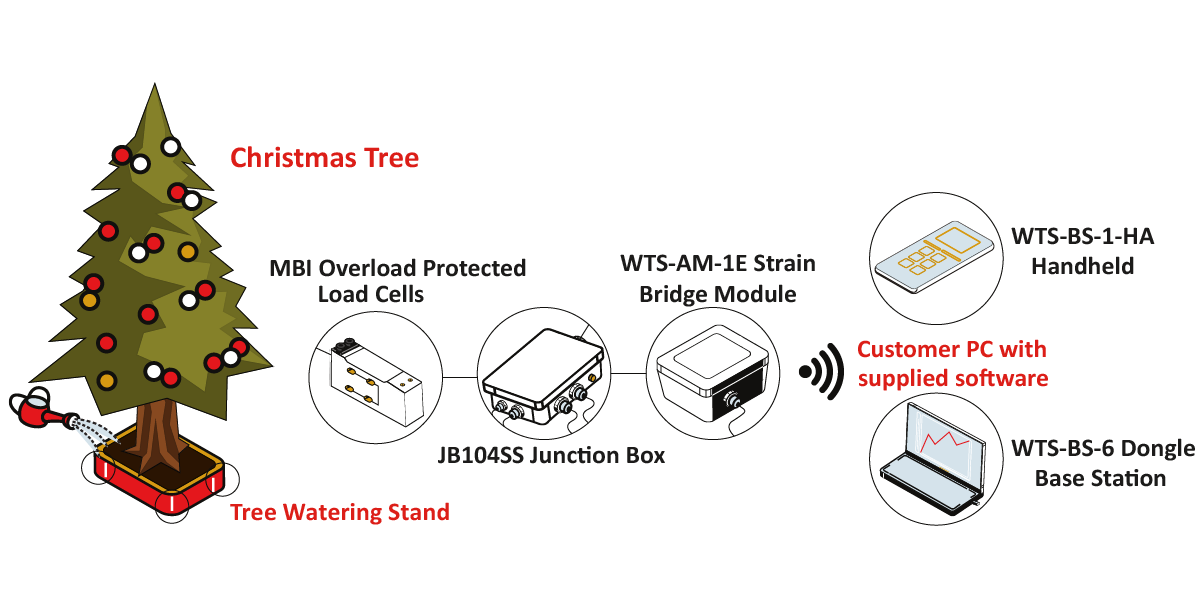 Christmas Tree

MBI Overload Protected Load Cells

WTS-AM-1E Strain Bridge Module

WTS-BS-1-HA Handheld

Customer PC with supplied software

JB104SS Junction Box

WTS-BS-6 Dongle Base Station

Tree Watering Stand