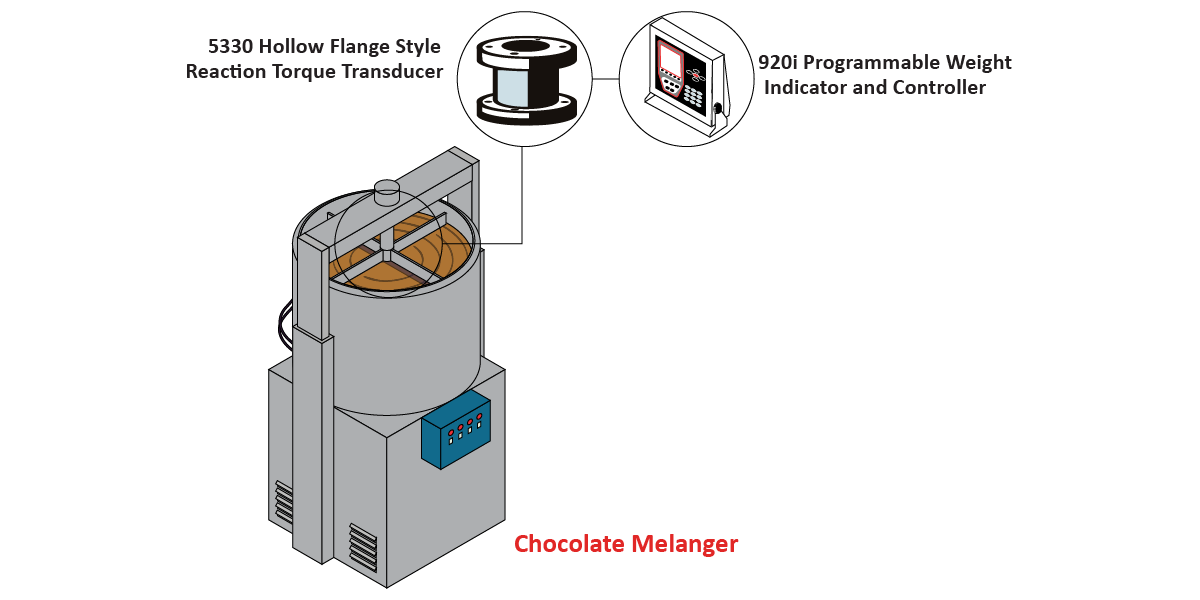 5330 Hollow Flange Style Reaction Torque Transducer

920i Programmable Weight Indicator and Controller

Chocolate Melanger