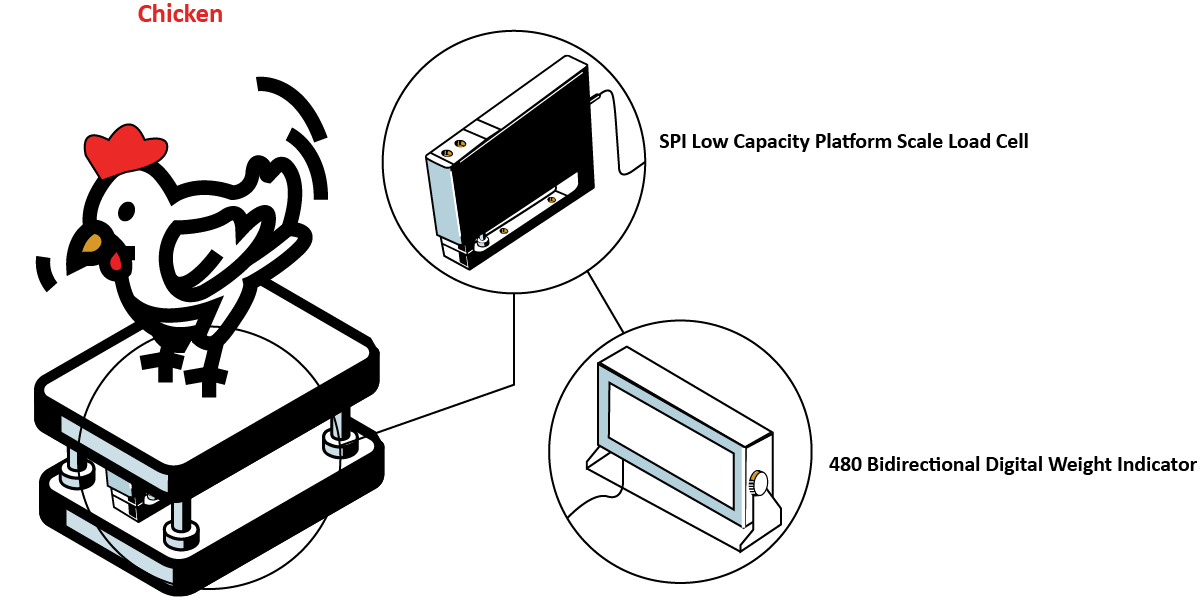 Chicken

SPI Low Capacity Platform Scale Load Cell

480 Bidirectional Digital Weight Indicator