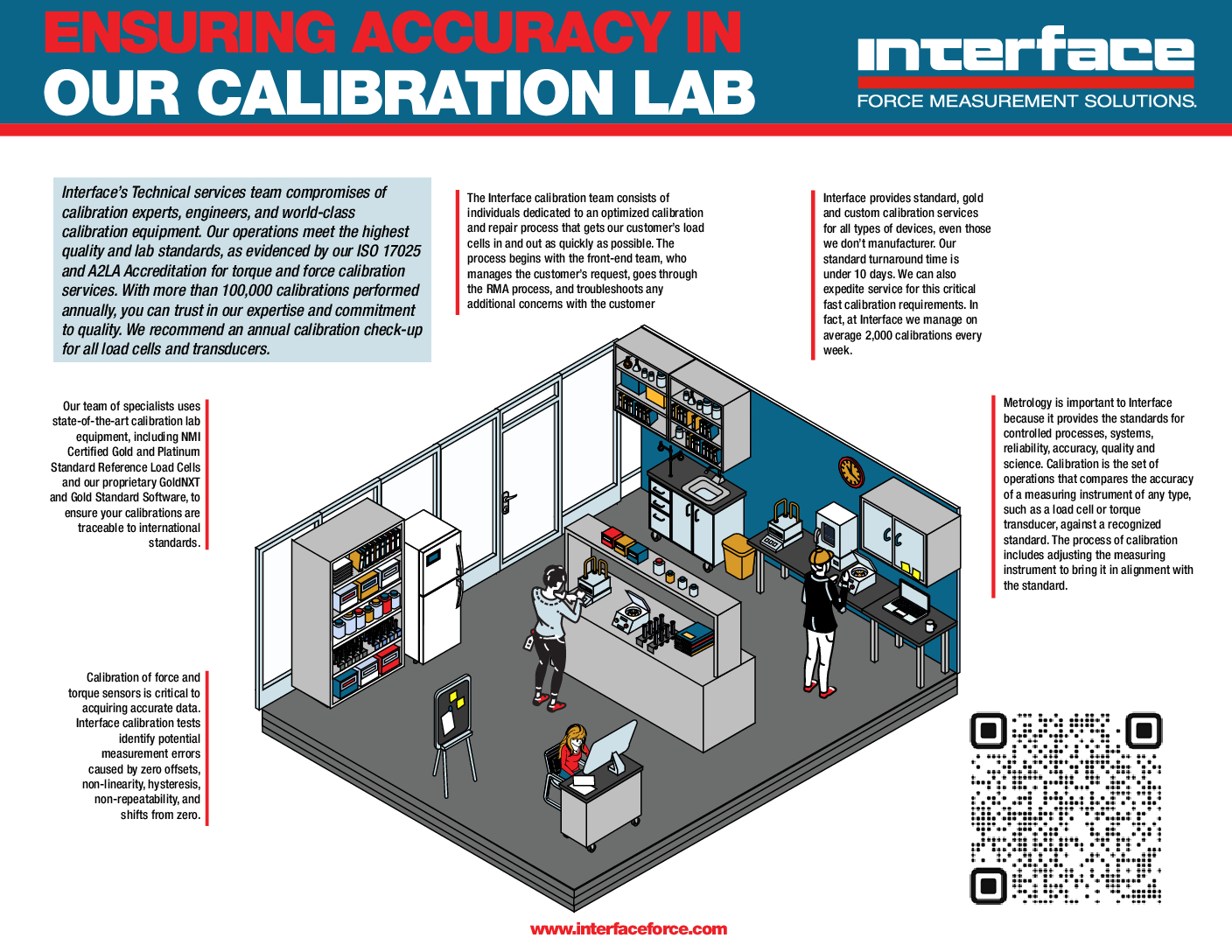 ENSURING ACCURACY IN
OUR CALIBRATION LAB

interface
FORCE MEASUREMENT SOLUTIONS.

Interface's Technical services team compromises of calibration experts, engineers, and world-class calibration equipment. Our operations meet the highest quality and lab standards, as evidenced by our ISO 17025 and A2LA Accreditation for torque and force calibration services. With more than 100,000 calibrations performed annually, you can trust in our expertise and commitment to quality. We recommend an annual calibration check-up for all load cells and transducers.

The Interface calibration team consists of individuals dedicated to an optimized calibration and repair process that gets our customer's load cells in and out as quickly as possible. The process begins with the front-end team, who manages the customer's request, goes through the RMA process, and troubleshoots any additional concerns with the customer

Interface provides standard, gold and custom calibration services for all types of devices, even those we don't manufacturer. Our standard turnaround time is under 10 days. We can also expedite service for this critical fast calibration requirements. In fact, at Interface we manage on average 2,000 calibrations every week.

Our team of specialists uses state-of-the-art calibration lab equipment, including NMI Certified Gold and Platinum Standard Reference Load Cells and our proprietary GoldNXT and Gold Standard Software, to ensure your calibrations are traceable to international standards.

Metrology is important to Interface because it provides the standards for controlled processes, systems, reliability, accuracy, quality and science. Calibration is the set of operations that compares the accuracy of a measuring instrument of any type, such as a load cell or torque transducer, against a recognized standard. The process of calibration includes adjusting the measuring instrument to bring it in alignment with the standard.

Calibration of force and torque sensors is critical to acquiring accurate data. Interface calibration tests identify potential measurement errors caused by zero offsets, non-linearity, hysteresis, non-repeatability, and shifts from zero.

www.interfaceforce.com