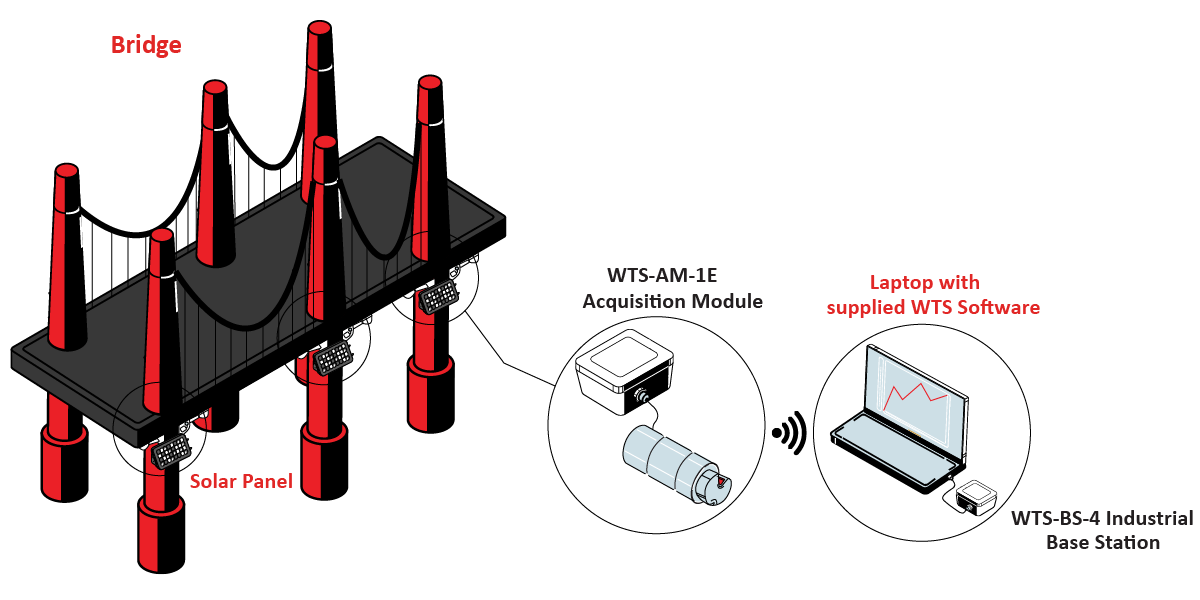 Bridge

Solar Panel

WTS-AM-1E
Acquisition Module

Laptop with
supplied WTS Software

WTS-BS-4 Industrial
Base Station