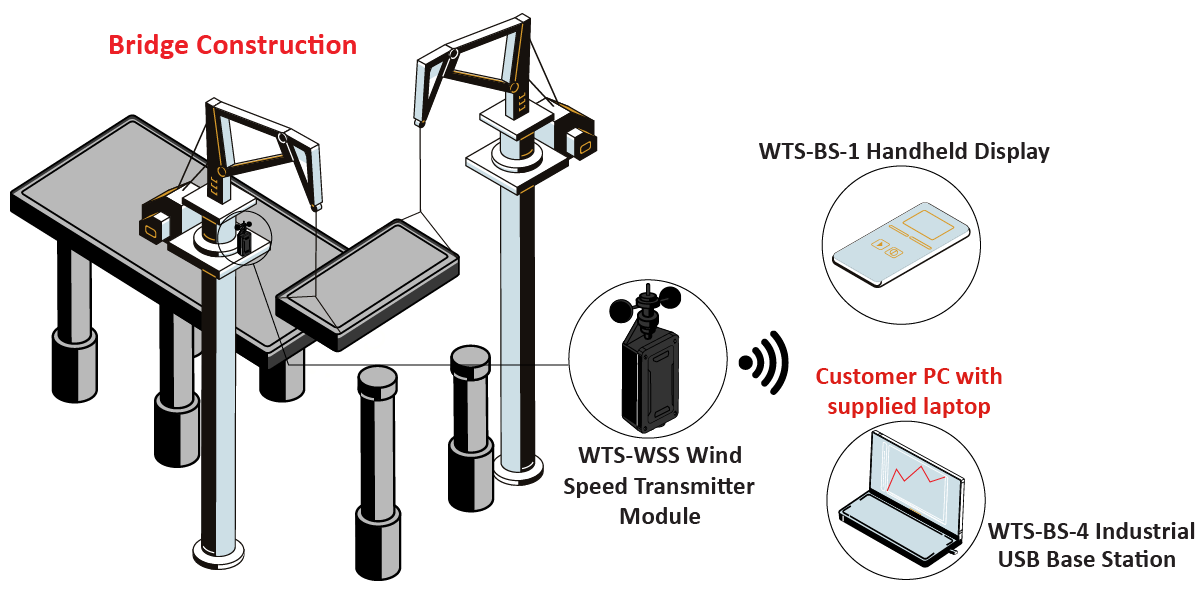 Bridge Construction

WTS-BS-1 Handheld Display

Customer PC with supplied laptop

WTS-WSS Wind Speed Transmitter Module

WTS-BS-4 Industrial USB Base Station