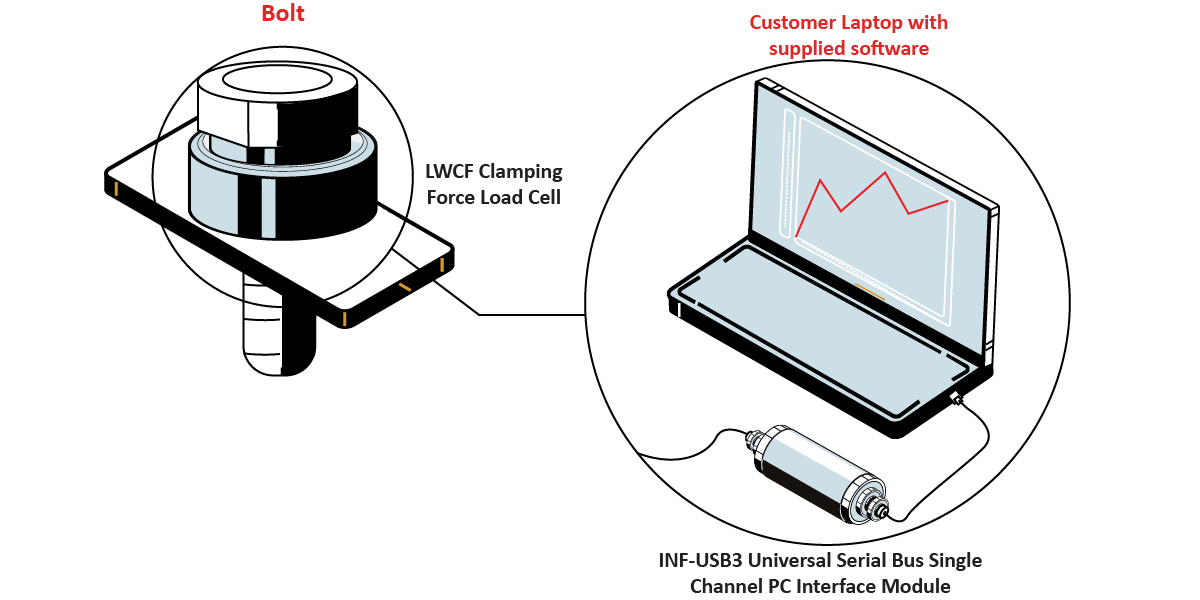 Bolt

LWCF Clamping Force Load Cell

Customer Laptop with supplied software

INF-USB3 Universal Serial Bus Single Channel PC Interface Module