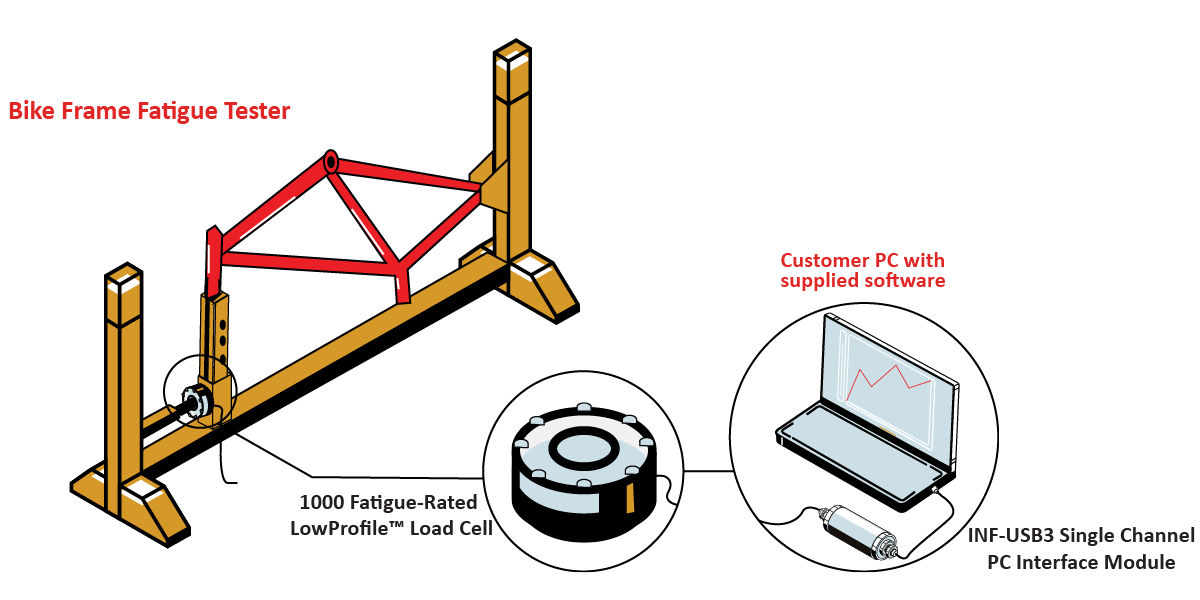 Bike Frame Fatigue Tester

Customer PC with supplied software

1000 Fatigue-Rated LowProfile™ Load Cell

INF-USB3 Single Channel PC Interface Module