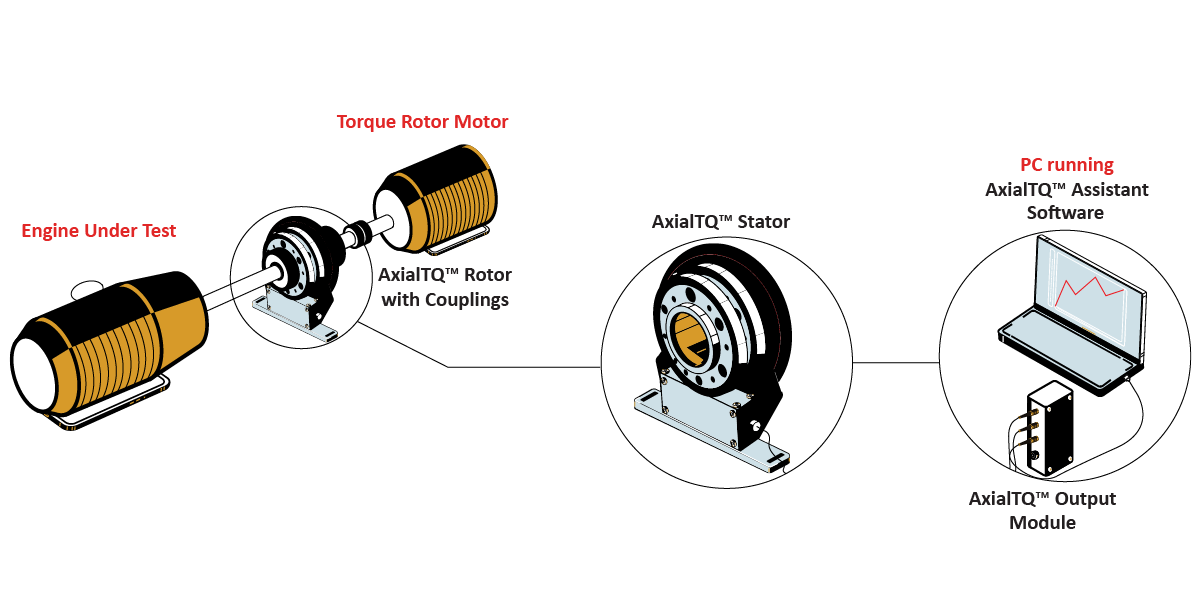 Torque Rotor Motor

Engine Under Test

AxialTQ™ Rotor with Couplings

AxialTQ™ Stator

PC running
AxialTQ™ Assistant Software

AxialTQ™ Output Module