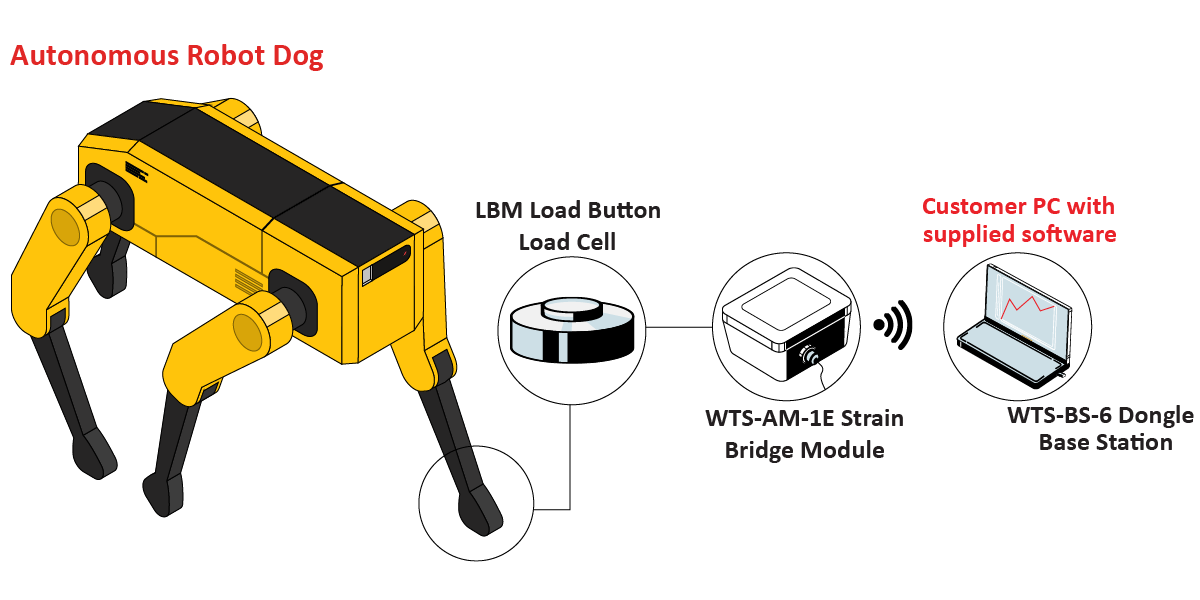 Autonomous Robot Dog

LBM Load Button Load Cell

Customer PC with supplied software

WTS-AM-1E Strain Bridge Module

WTS-BS-6 Dongle Base Station