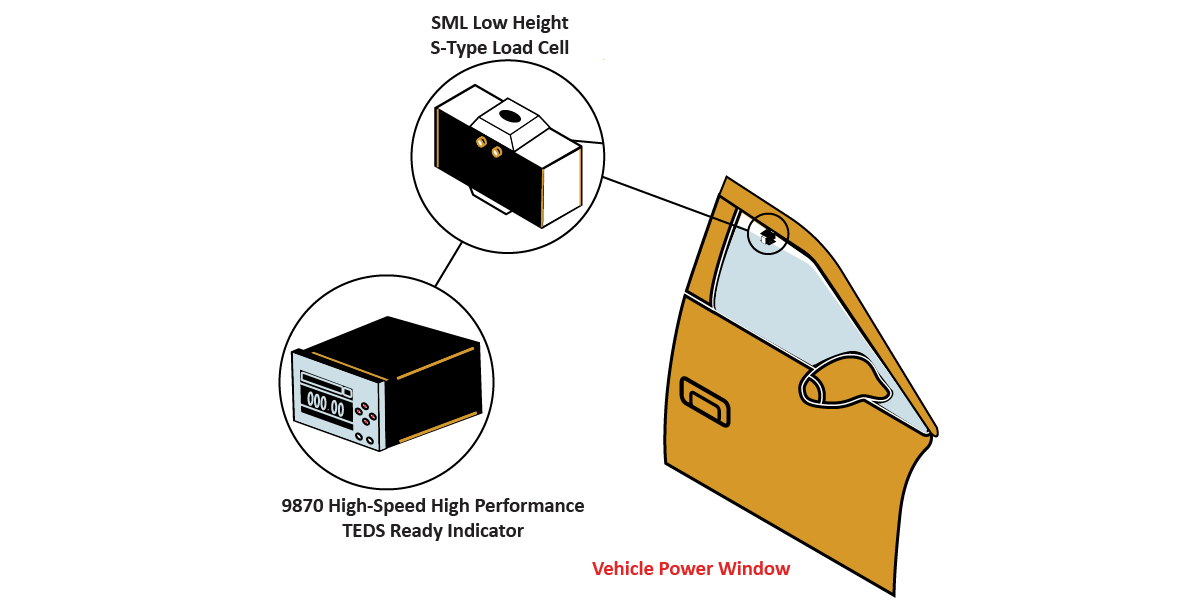 SML Low Height
S-Type Load Cell

000.00

9870 High-Speed High Performance
TEDS Ready Indicator

Vehicle Power Window