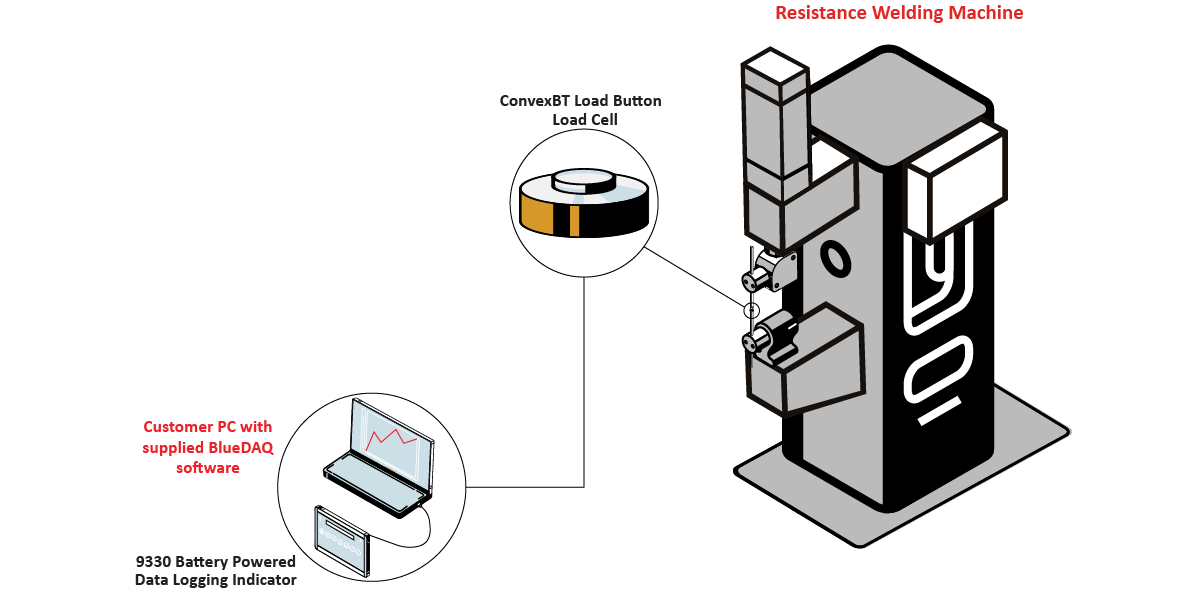 Resistance Welding Machine

ConvexBT Load Button Load Cell

Customer PC with supplied BlueDAQ software

9330 Battery Powered Data Logging Indicator