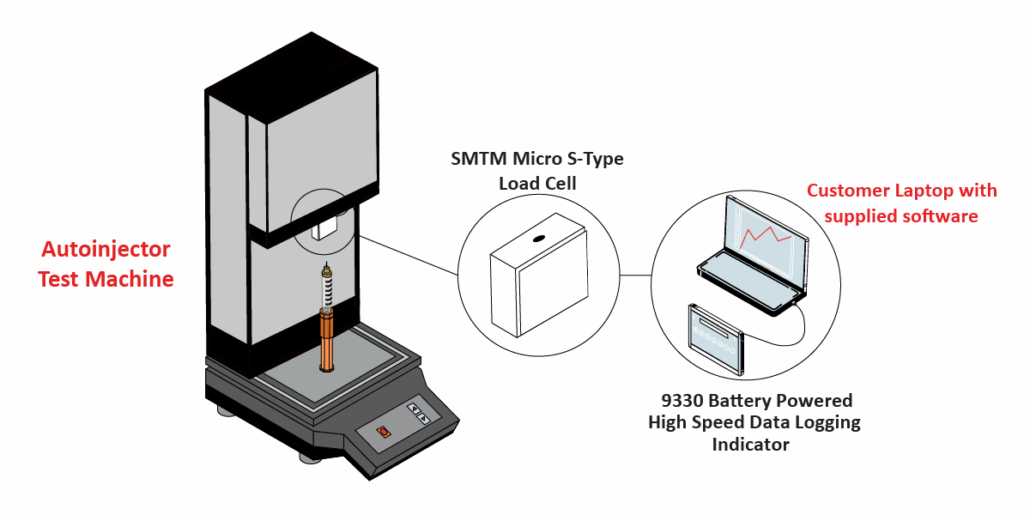 Autoinjector Test Machine

SMTM Micro S-Type Load Cell

Customer Laptop with supplied software

9330 Battery Powered High Speed Data Logging Indicator