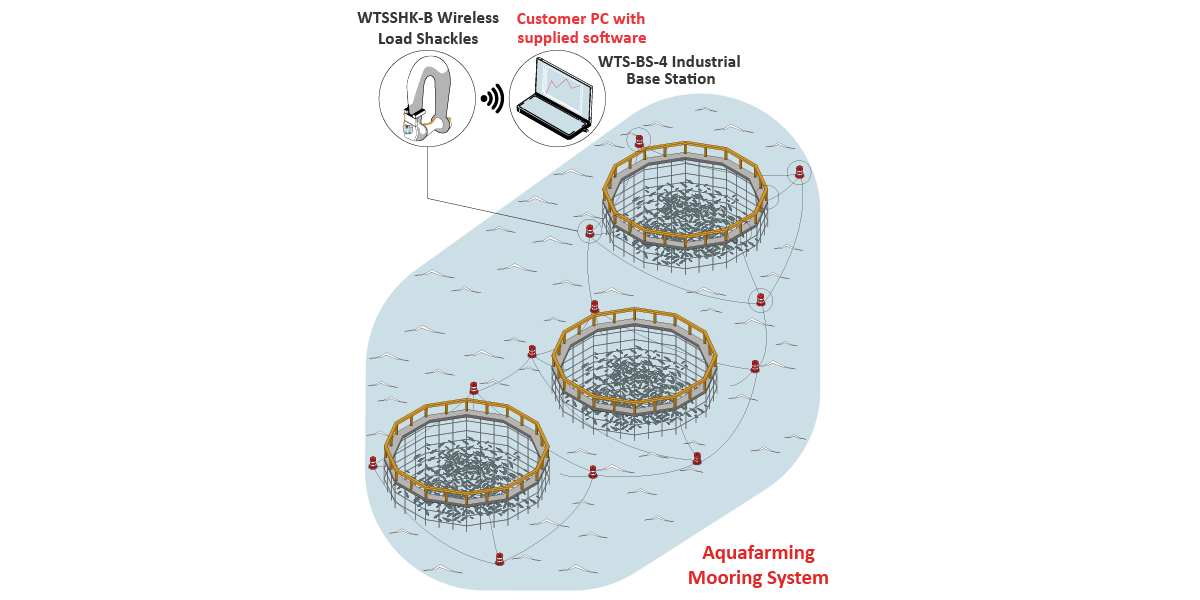 WTSSHK-B Wireless Load Shackles

Customer PC with supplied software

WTS-BS-4 Industrial Base Station

Aquafarming Mooring System