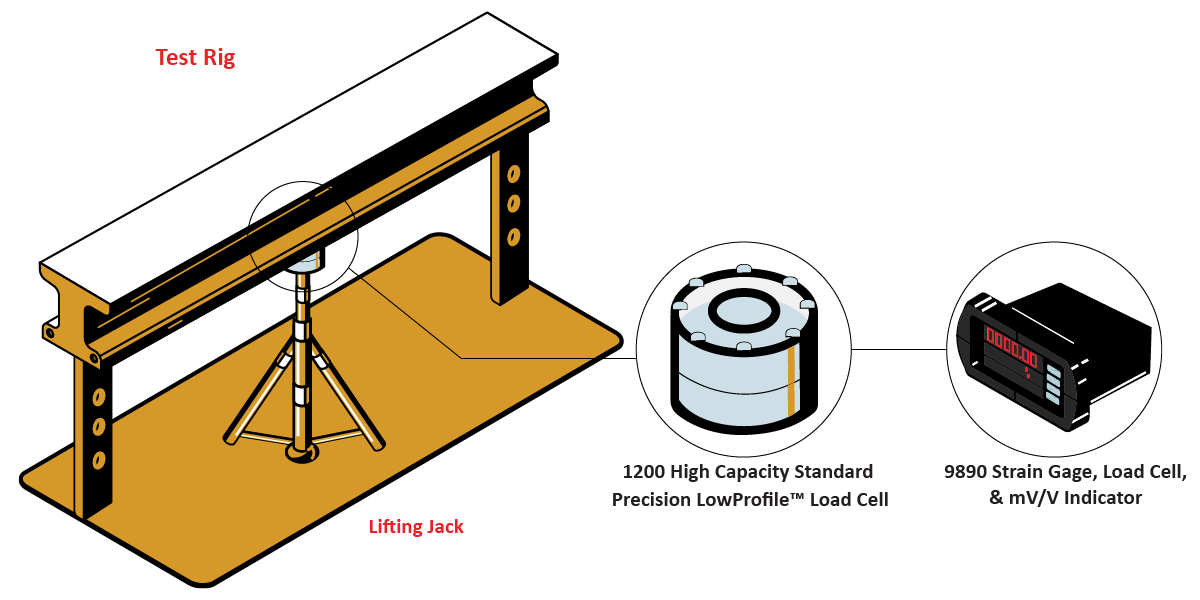 Test Rig

Lifting Jack

1200 High Capacity Standard Precision LowProfile™ Load Cell

9890 Strain Gage, Load Cell, & mV/V Indicator