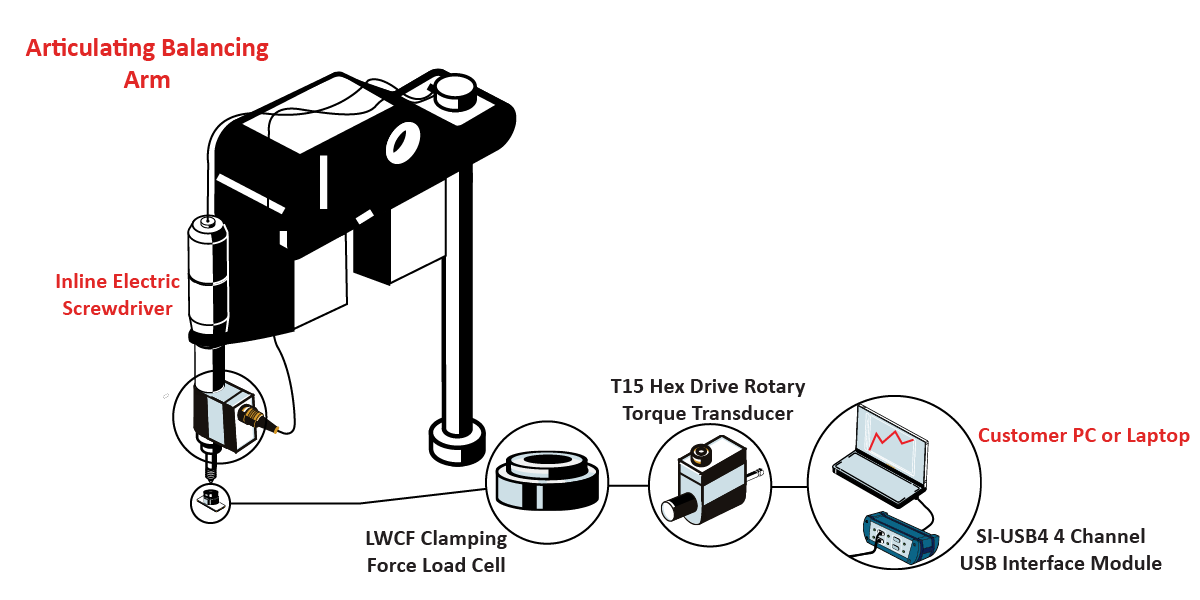 Articulating Balancing Arm

Inline Electric Screwdriver

T15 Hex Drive Rotary Torque Transducer

Customer PC or Laptop

LWCF Clamping Force Load Cell

SI-USB4 4 Channel USB Interface Module