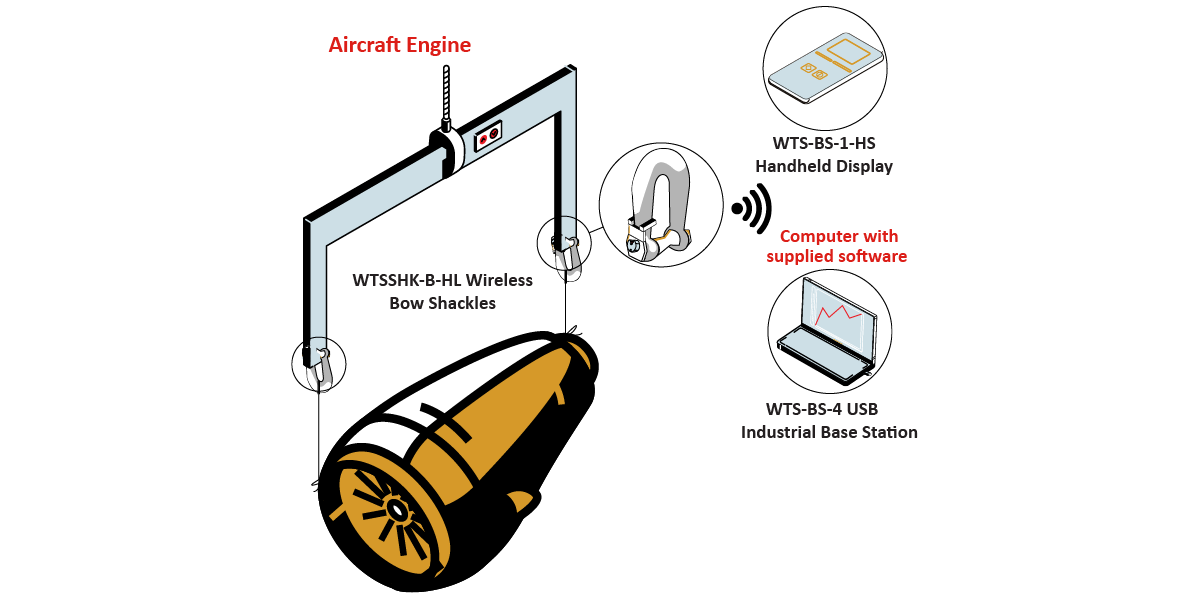 Aircraft Engine

WTSSHK-B-HL Wireless Bow Shackles

WTS-BS-1-HS
Handheld Display

Computer with supplied software

WTS-BS-4 USB
Industrial Base Station