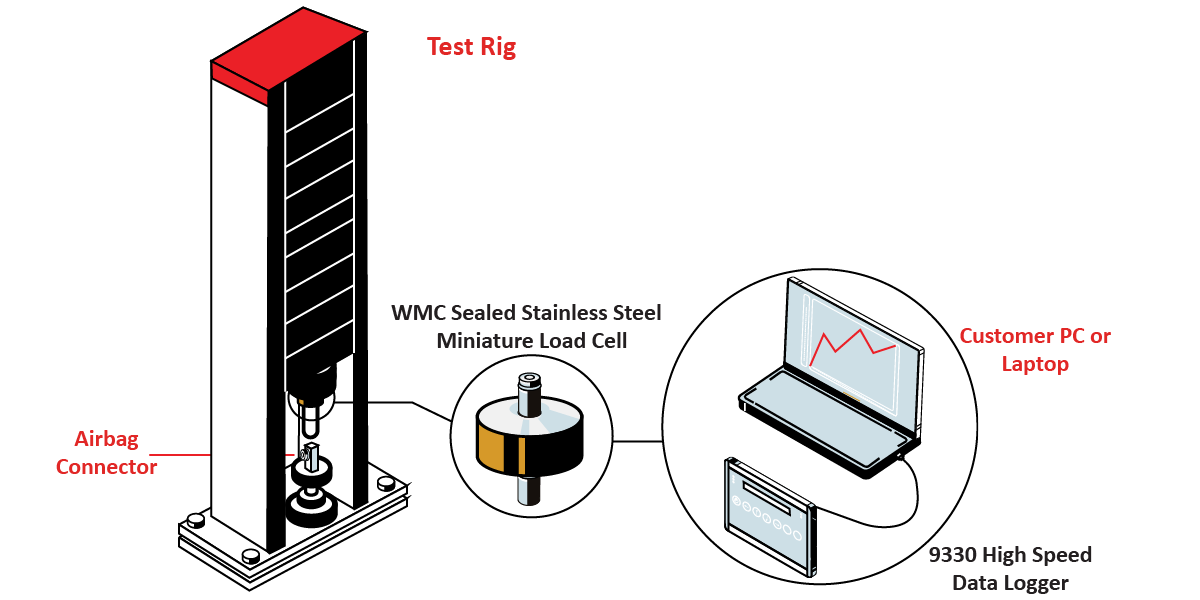 Test Rig

WMC Sealed Stainless Steel Miniature Load Cell

Customer PC or Laptop

Airbag Connector

9330 High Speed Data Logger