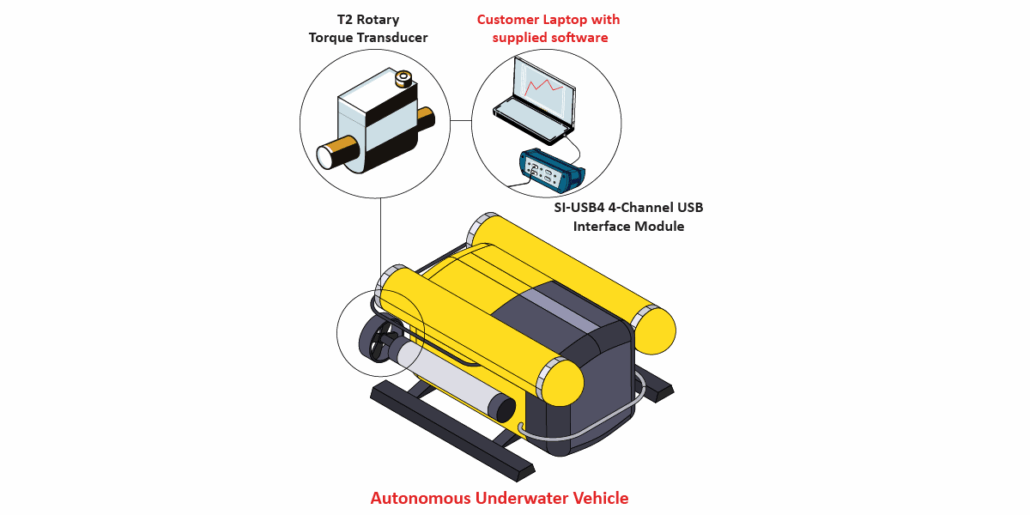 T2 Rotary Torque Transducer

Customer Laptop with supplied software

SI-USB4 4-Channel USB Interface Module

Autonomous Underwater Vehicle