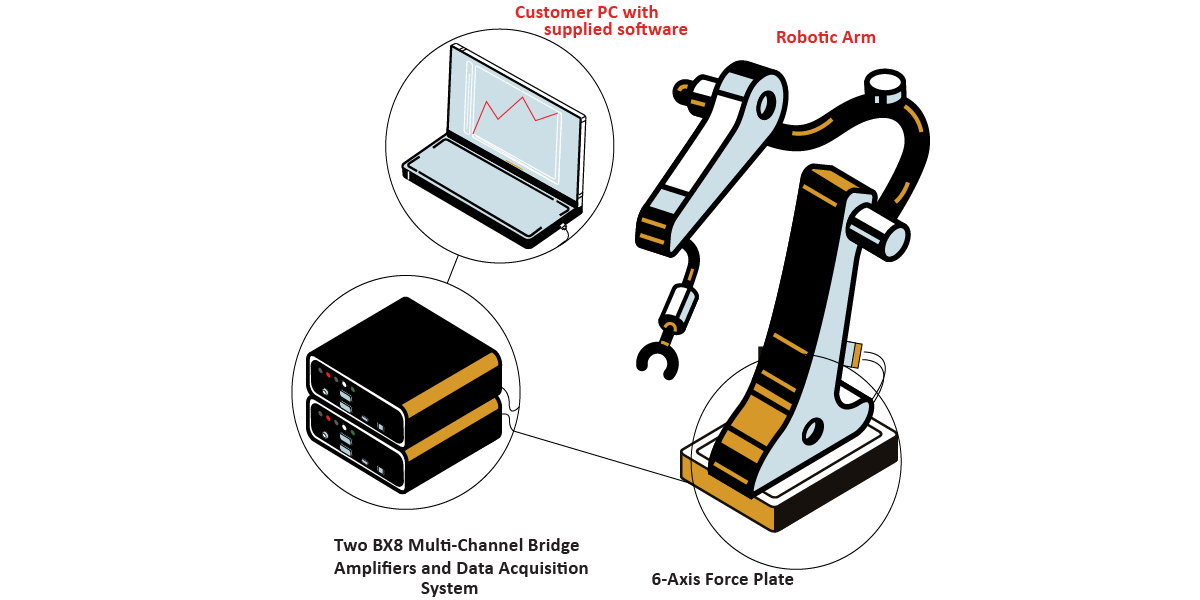 Customer PC with supplied software

Robotic Arm

Two BX8 Multi-Channel Bridge Amplifiers and Data Acquisition System

6-Axis Force Plate