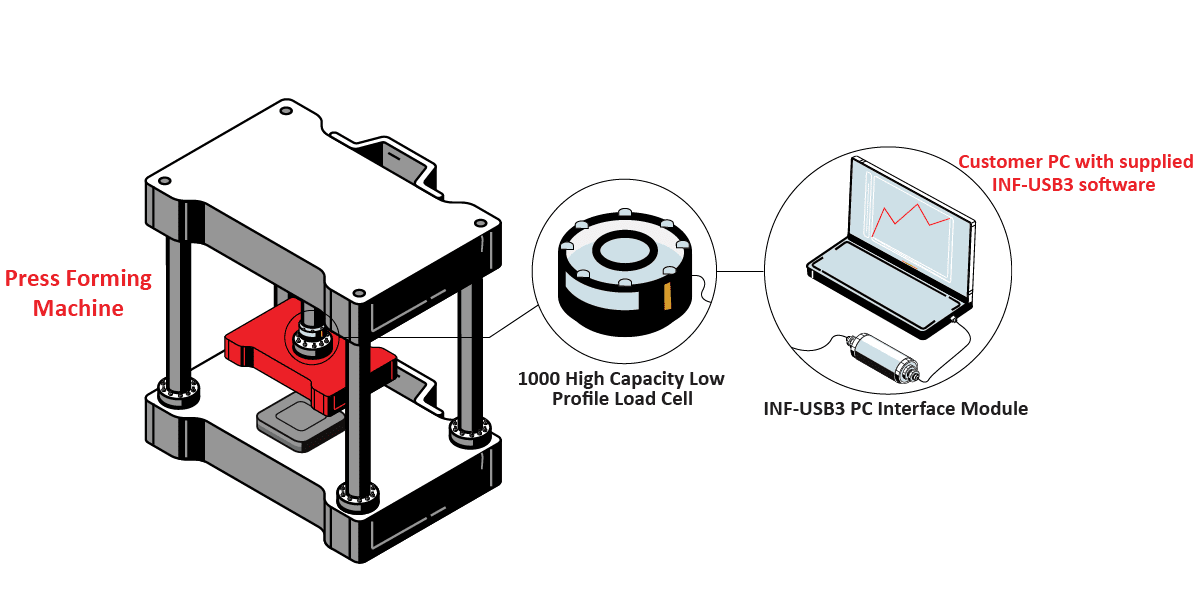 Press Forming Machine

1000 High Capacity Low Profile Load Cell

Customer PC with supplied INF-USB3 software

INF-USB3 PC Interface Module